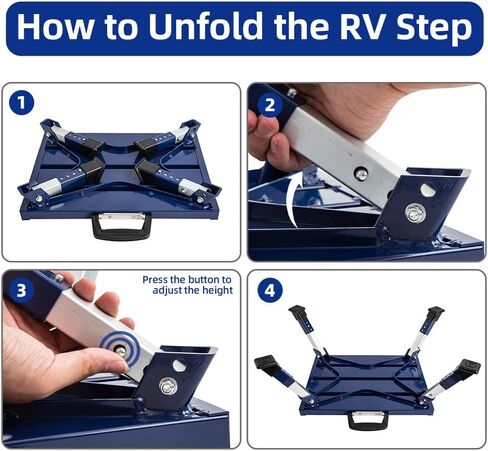 How to Unfold the RV Step

1

2

3

Press the button to adjust the height

4