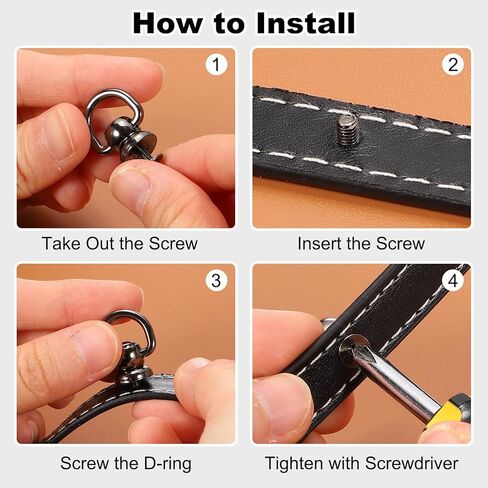 How to Install

1

Take Out the Screw

2

Insert the Screw

3

Screw the D-ring

4

Tighten with Screwdriver