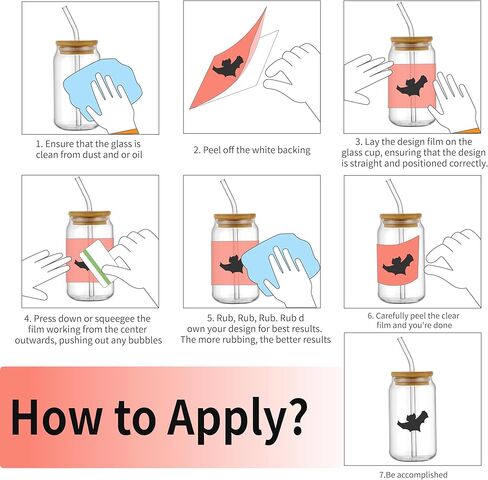 1. Ensure that the glass is clean from dust and or oil

2. Peel off the white backing

3. Lay the design film on the glass cup, ensuring that the design is straight and positioned correctly.

4. Press down or squeegee the film working from the center outwards, pushing out any bubbles

5. Rub, Rub, Rub. Rub d own your design for best results. The more rubbing, the better results

6. Carefully peel the clear film and you're done

How to Apply?

7.Be accomplished