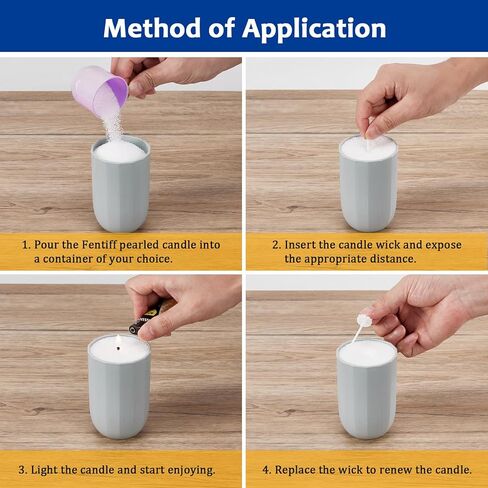 Method of Application

1. Pour the Fentiff pearled candle into a container of your choice.

2. Insert the candle wick and expose the appropriate distance.

3. Light the candle and start enjoying.

4. Replace the wick to renew the candle.