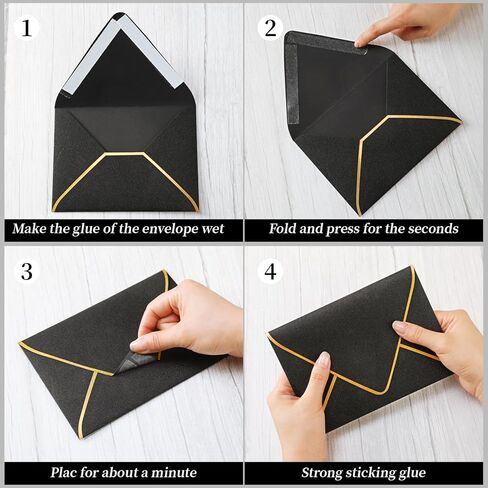 1

Make the glue of the envelope wet

2

Fold and press for the seconds

3

Plac for about a minute

4

Strong sticking glue