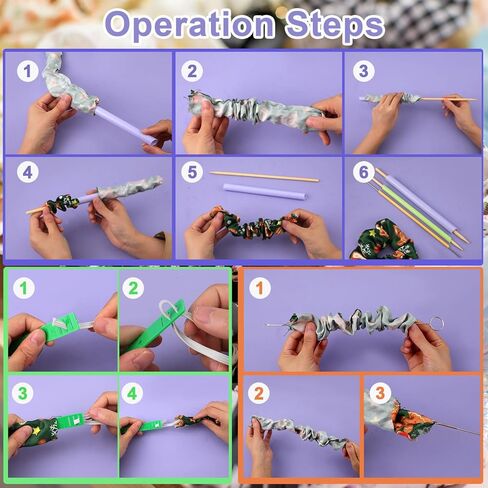 Operation Steps

1

2

3

4

5

6

1

2

3

4

1

2

3