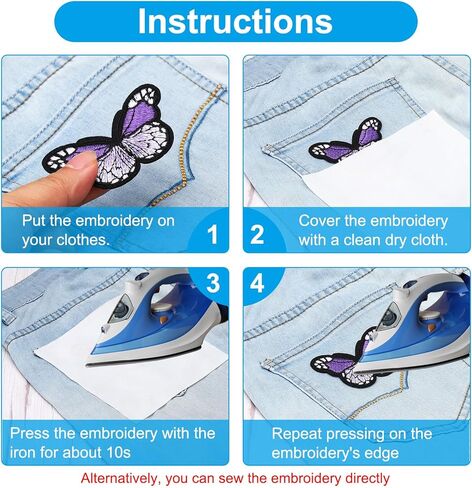 Instructions

Put the embroidery on your clothes.

1

2

Cover the embroidery with a clean dry cloth.

3

4

Press the embroidery with the iron for about 10s

Repeat pressing on the embroidery's edge

Alternatively, you can sew the embroidery directly