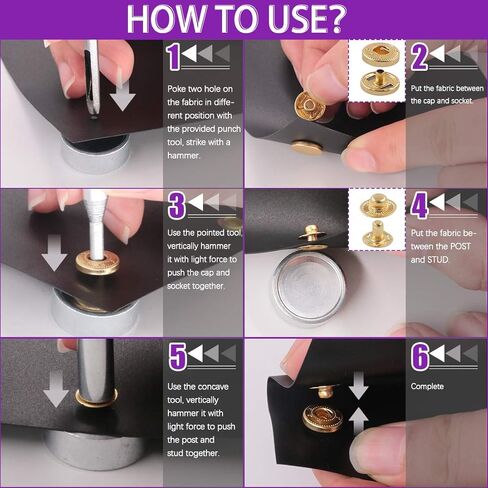 HOW TO USE?

1

Poke two hole on the fabric in different position with the provided punch tool, strike with a hammer.

2

Put the fabric between the cap and socket.

3

Use the pointed tool, vertically hammer it with light force to push the cap and socket together.

4

Put the fabric between the POST and STUD.

5

Use the concave tool, vertically hammer it with light force to push the post and stud together.

6

Complete