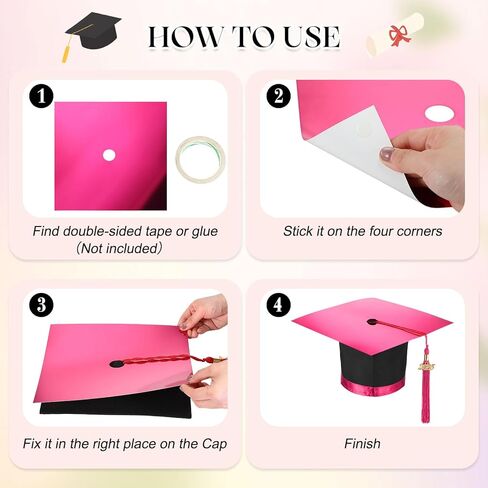 HOW TO USE

1

Find double-sided tape or glue (Not included)

2

Stick it on the four corners

3

Fix it in the right place on the Cap

4

Finish