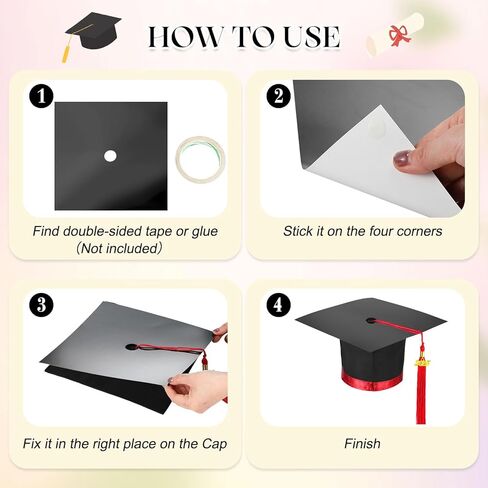 HOW TO USE

1

Find double-sided tape or glue
(Not included)

2

Stick it on the four corners

3

Fix it in the right place on the Cap

4

Finish