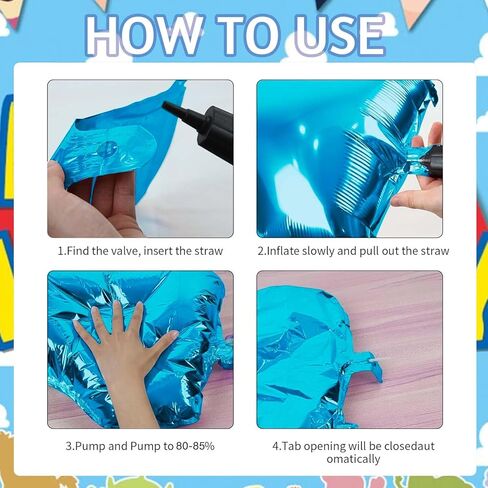 HOW TO USE

1.Find the valve, insert the straw

2.Inflate slowly and pull out the straw

3.Pump and Pump to 80-85%

4.Tab opening will be closedaut omatically