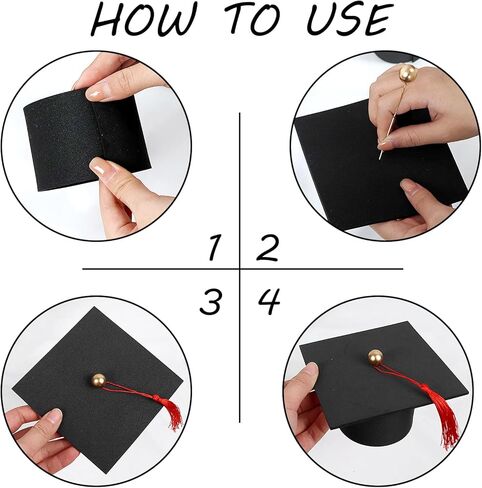 HOW TO USE

1 2

3 4