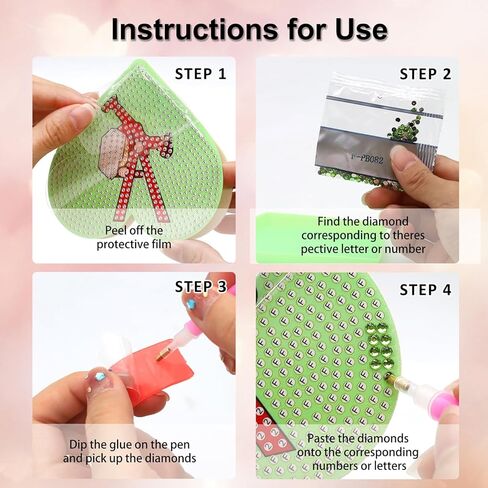 Instructions for Use

STEP 1

Peel off the protective film

STEP 2

F-PB082

Find the diamond corresponding to theres pective letter or number

STEP 3

Dip the glue on the pen and pick up the diamonds

STEP 4

Paste the diamonds onto the corresponding numbers or letters