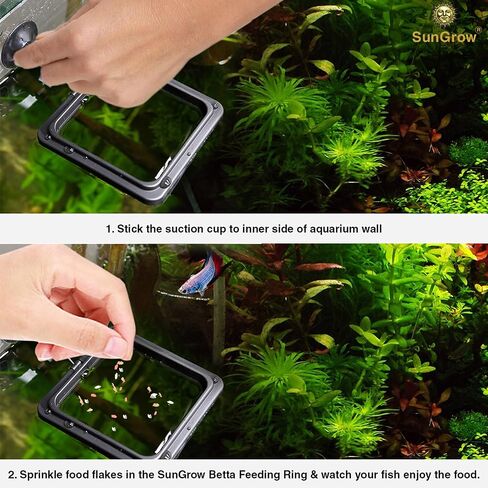 SunGrow®

1. Stick the suction cup to inner side of aquarium wall

2. Sprinkle food flakes in the SunGrow Betta Feeding Ring & watch your fish enjoy the food.