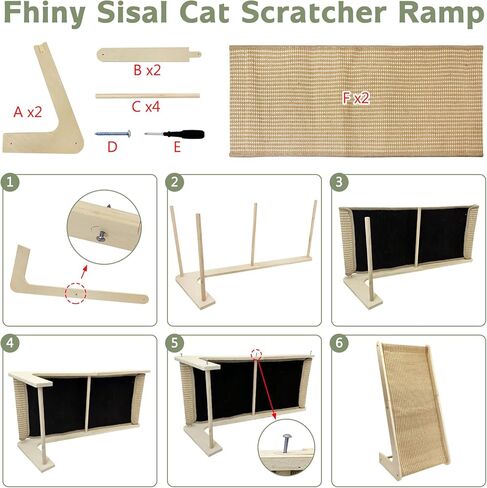 Fhiny Sisal Cat Scratcher Ramp

A x2

B x2

C x4

D

E

F x2

1

2

3

4

5

6