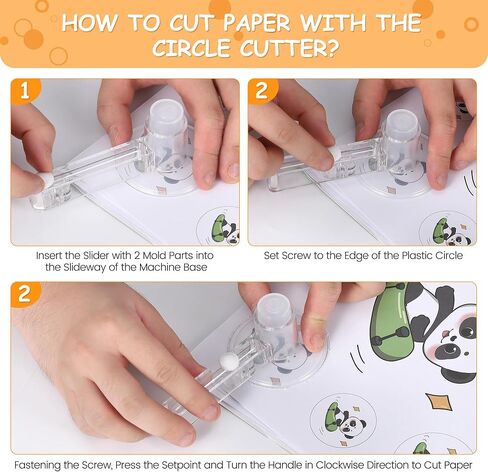 HOW TO CUT PAPER WITH THE CIRCLE CUTTER?

1

Insert the Slider with 2 Mold Parts into the Slideway of the Machine Base

2

Set Screw to the Edge of the Plastic Circle

2

Fastening the Screw, Press the Setpoint and Turn the Handle in Clockwise Direction to Cut Paper