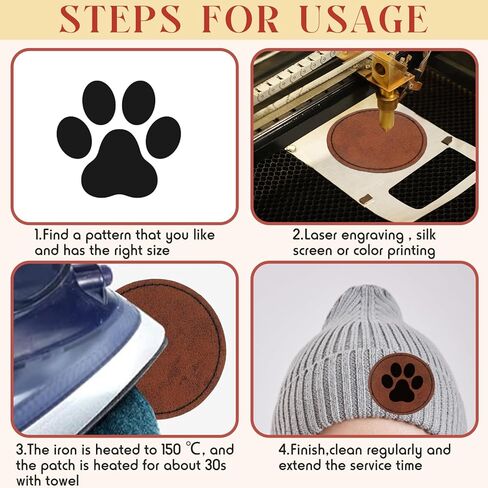 STEPS FOR USAGE

1.Find a pattern that you like and has the right size

2.Laser engraving , silk screen or color printing

3.The iron is heated to 150 ℃, and the patch is heated for about 30s with towel

4.Finish,clean regularly and extend the service time