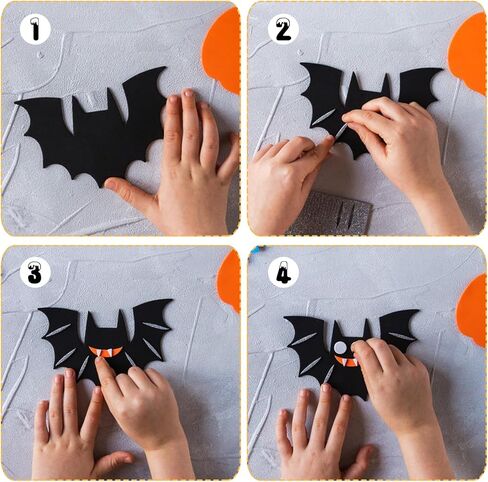 1

2

3

4