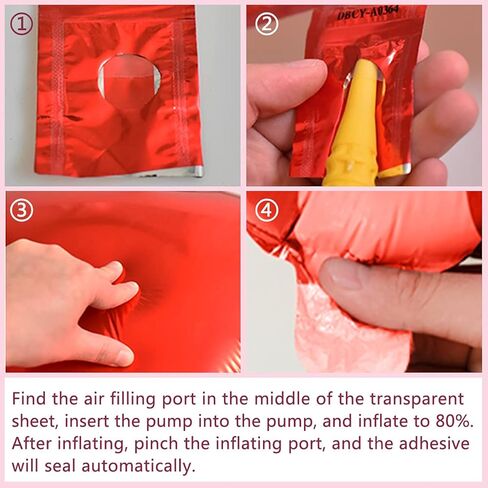 ①

②

DBCY-A0364

③

④

Find the air filling port in the middle of the transparent sheet, insert the pump into the pump, and inflate to 80%. After inflating, pinch the inflating port, and the adhesive will seal automatically.