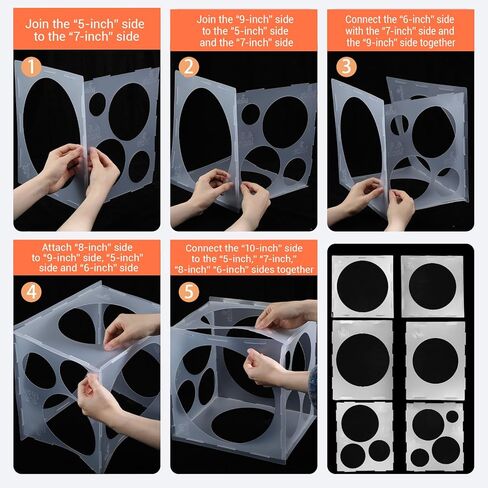 Join the "5-inch" side to the "7-inch" side

1

Join the "9-inch" side to the "5-inch" side and the "7-inch" side

2

Connect the "6-inch" side with the "7-inch" side and the "9-inch" side together

3

Attach "8-inch" side to "9-inch" side, "5-inch" side and "6-inch" side

4

Connect the "10-inch" side to the "5-inch," "7-inch," "8-inch" "6-inch" sides together

5