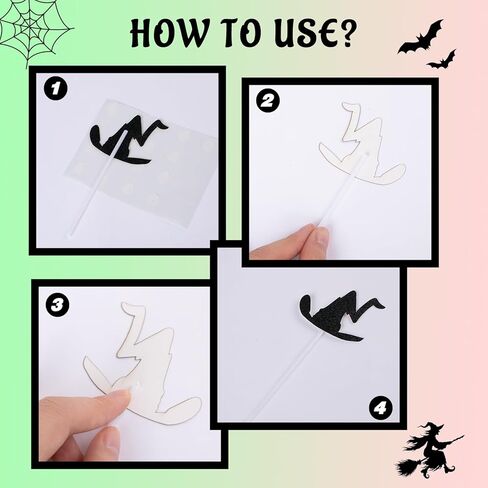 HOW TO USE?

1

2

3

4