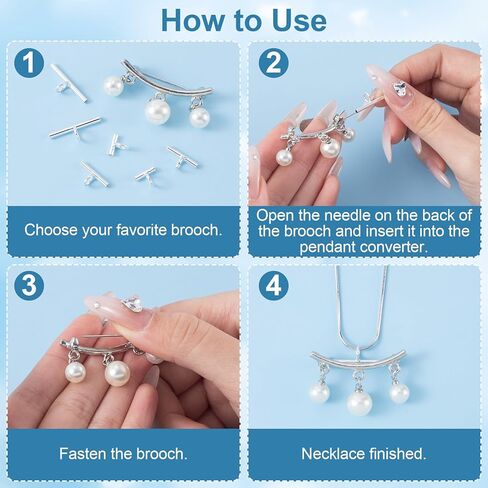 How to Use

1

Choose your favorite brooch.

2

Open the needle on the back of the brooch and insert it into the pendant converter.

3

Fasten the brooch.

4

Necklace finished.