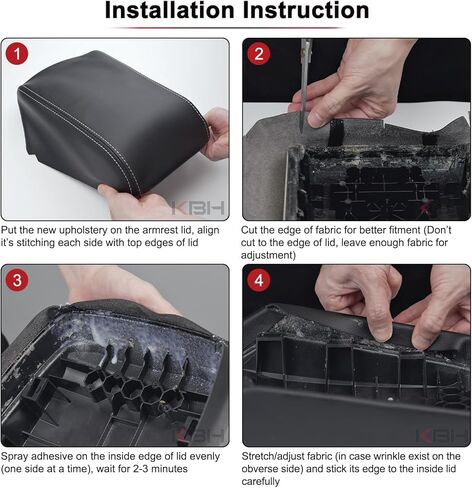 Installation Instruction

1

KBH

Put the new upholstery on the armrest lid, align it's stitching each side with top edges of lid

2

Cut the edge of fabric for better fitment (Don't cut to the edge of lid, leave enough fabric for adjustment)

3

KBH

Spray adhesive on the inside edge of lid evenly (one side at a time), wait for 2-3 minutes

4

KBH

Stretch/adjust fabric (in case wrinkle exist on the obverse side) and stick its edge to the inside lid carefully