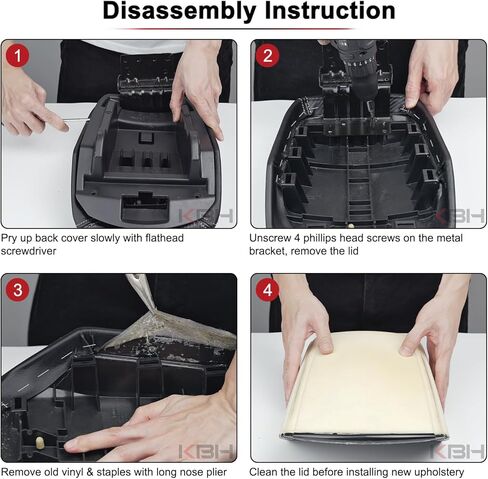 Disassembly Instruction

1

KBH

Pry up back cover slowly with flathead screwdriver

2

KBH

Unscrew 4 phillips head screws on the metal bracket, remove the lid

3

KBH

Remove old vinyl & staples with long nose plier

4

KBH

Clean the lid before installing new upholstery