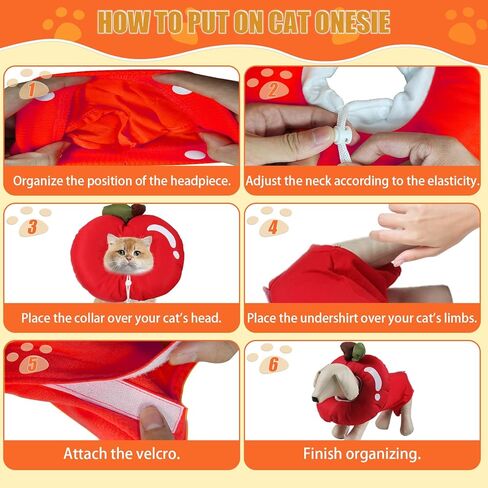 HOW TO PUT ON CAT ONESIE

1
Organize the position of the headpiece.

2
Adjust the neck according to the elasticity.

3
Place the collar over your cat's head.

4
Place the undershirt over your cat's limbs.

5
Attach the velcro.

6
Finish organizing.