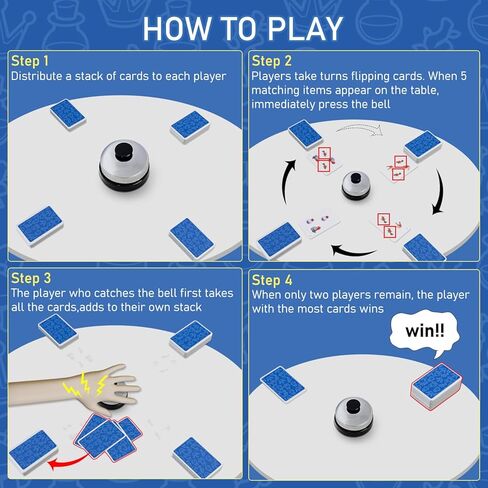 HOW TO PLAY

Step 1
Distribute a stack of cards to each player

Step 2
Players take turns flipping cards. When 5 matching items appear on the table, immediately press the bell

Step 3
The player who catches the bell first takes all the cards,adds to their own stack

Step 4
When only two players remain, the player with the most cards wins

win!!