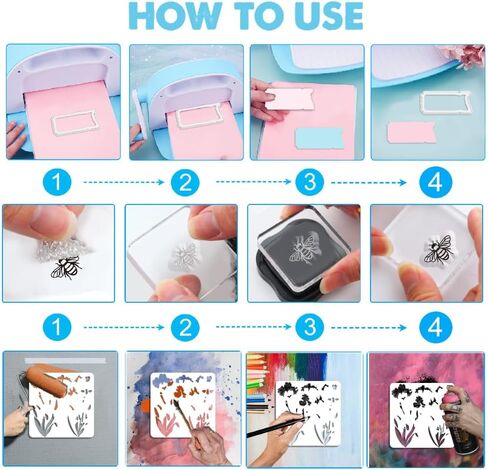 HOW TO USE

1 2 3 4

1 2 3 4