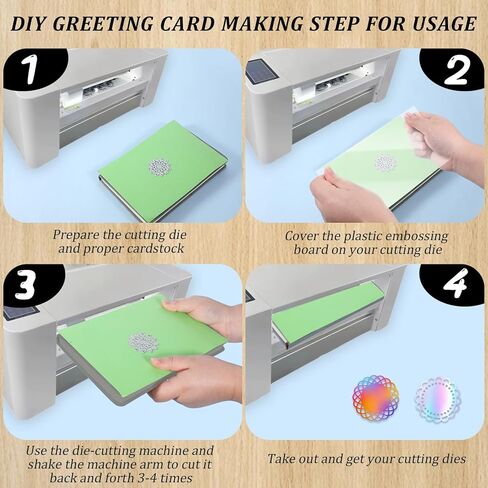 DIY GREETING CARD MAKING STEP FOR USAGE

1

Prepare the cutting die and proper cardstock

2

Cover the plastic embossing board on your cutting die

3

Use the die-cutting machine and shake the machine arm to cut it back and forth 3-4 times

4

Take out and get your cutting dies