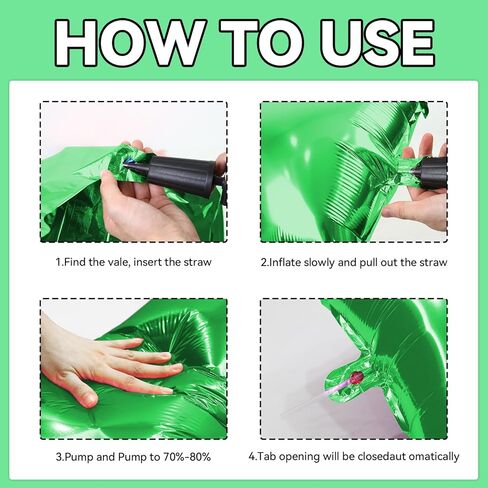 HOW TO USE

1.Find the vale, insert the straw

2.Inflate slowly and pull out the straw

3.Pump and Pump to 70%-80%

4.Tab opening will be closedaut omatically