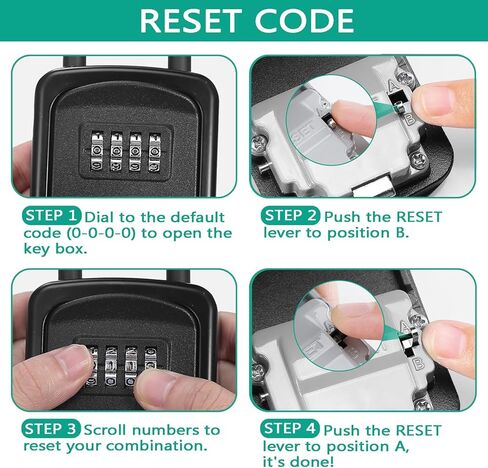 RESET CODE

A
B

STEP 1 Dial to the default code (0-0-0-0) to open the key box.

STEP 2 Push the RESET lever to position B.

A
B

STEP 3 Scroll numbers to reset your combination.

STEP 4 Push the RESET lever to position A, it's done!