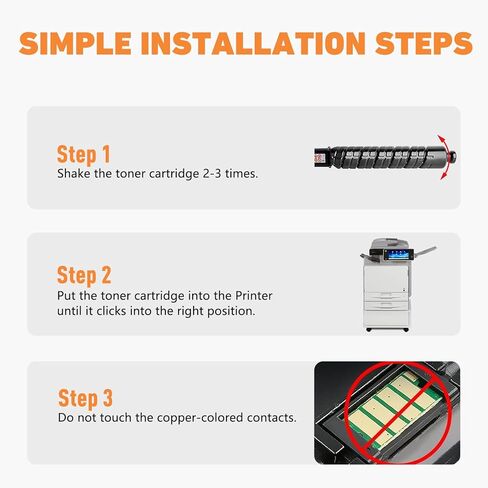 SIMPLE INSTALLATION STEPS

Step 1
Shake the toner cartridge 2-3 times.

Step 2
Put the toner cartridge into the Printer until it clicks into the right position.

Step 3
Do not touch the copper-colored contacts.