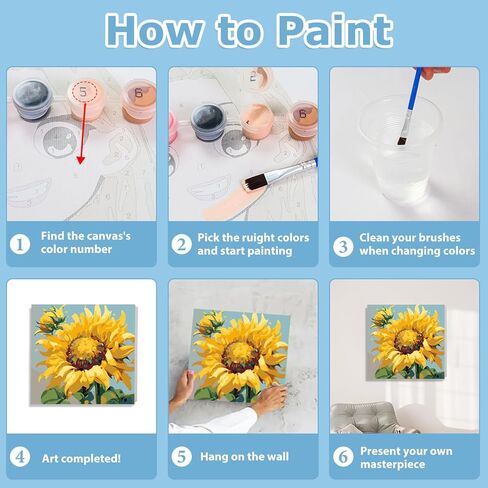 How to Paint

5 6

2 6

1 Find the canvas's color number

2 Pick the ruight colors and start painting

3 Clean your brushes when changing colors

4 Art completed!

5 Hang on the wall

6 Present your own masterpiece