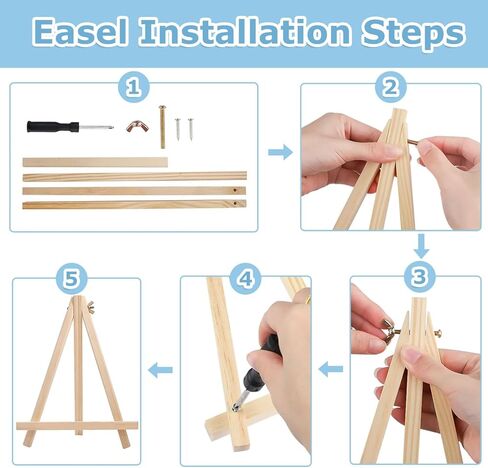 Easel Installation Steps

1

2

3

4

5