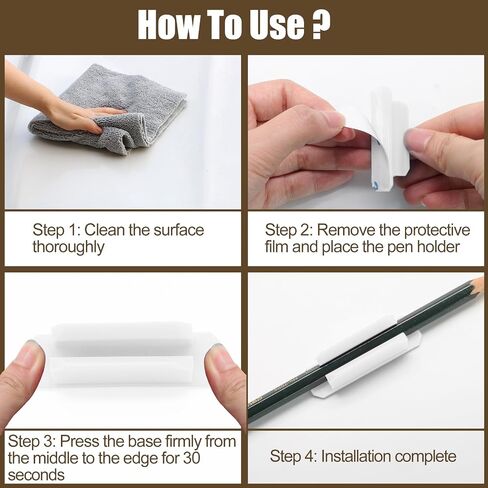 How To Use ?

Step 1: Clean the surface thoroughly

Step 2: Remove the protective film and place the pen holder

Step 3: Press the base firmly from the middle to the edge for 30 seconds

Step 4: Installation complete