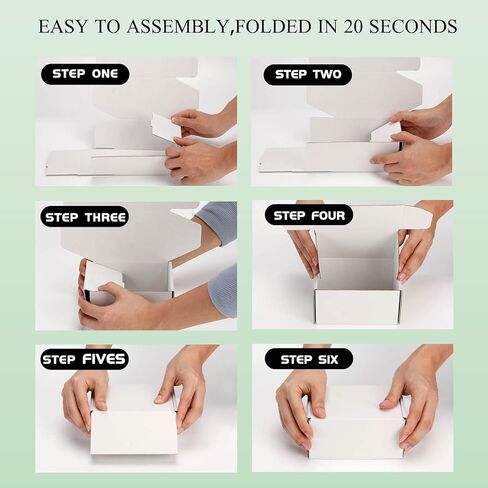 EASY TO ASSEMBLY,FOLDED IN 20 SECONDS

STEP ONE

STEP TWO

STEP THREE

STEP FOUR

STEP FIVES

STEP SIX