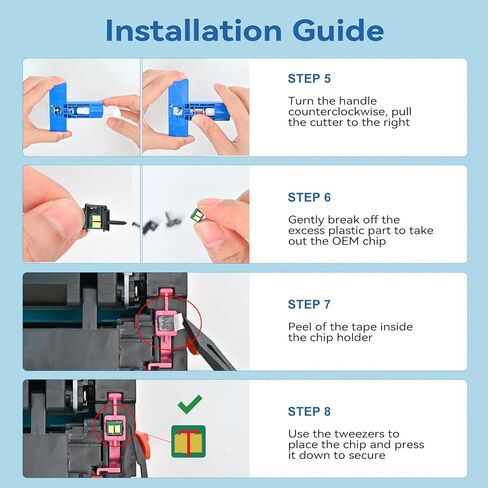 Installation Guide

STEP 5

Turn the handle counterclockwise, pull the cutter to the right

STEP 6

Gently break off the excess plastic part to take out the OEM chip

STEP 7

Peel of the tape inside the chip holder

STEP 8

Use the tweezers to place the chip and press it down to secure