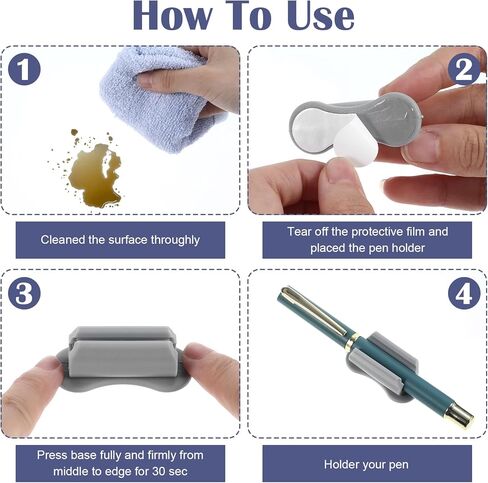 How To Use

1

Cleaned the surface throughly

2

Tear off the protective film and placed the pen holder

3

Press base fully and firmly from middle to edge for 30 sec

4

Holder your pen