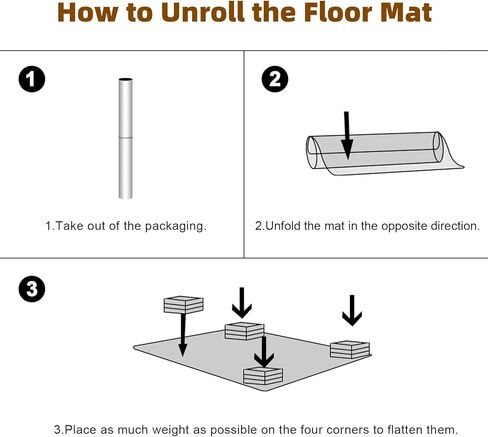 How to Unroll the Floor Mat

1

1.Take out of the packaging.

2

2.Unfold the mat in the opposite direction.

3

3.Place as much weight as possible on the four corners to flatten them.