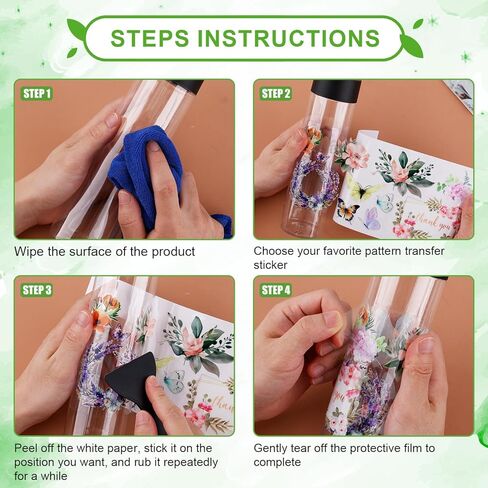 STEPS INSTRUCTIONS

STEP 1

Wipe the surface of the product

STEP 2

Thank you

Choose your favorite pattern transfer sticker

STEP 3

Peel off the white paper, stick it on the position you want, and rub it repeatedly for a while

STEP 4

Gently tear off the protective film to complete