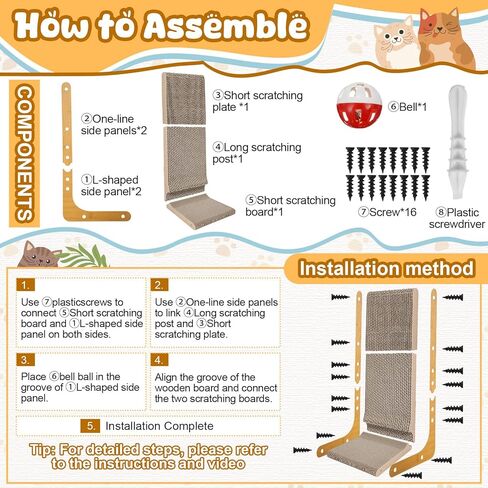 How to Assemble

COMPONENTS

②One-line side panels*2

①L-shaped side panel*2

③Short scratching plate *1

④Long scratching post*1

⑤Short scratching board*1

⑥Bell*1

⑦Screw*16

⑧Plastic screwdriver

Installation method

1.
Use ⑦plasticscrews to connect ⑤Short scratching board and ①L-shaped side panel on both sides.

2.
Use ②One-line side panels to link ④Long scratching post and ③Short scratching plate.

3.
Place ⑥bell ball in the groove of ①L-shaped side panel.

4.
Align the groove of the wooden board and connect the two scratching boards.

5. Installation Complete

Tip: For detailed steps, please refer to the instructions and video