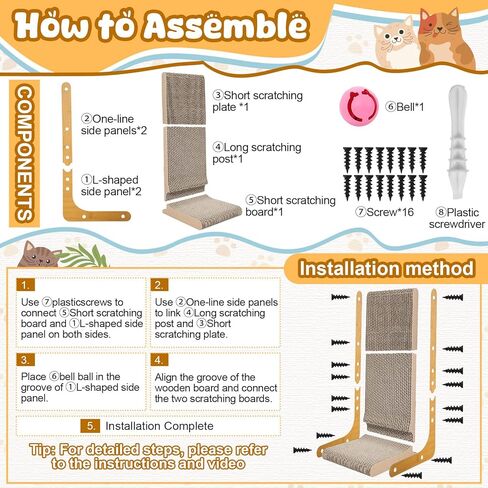 How to Assemble

COMPONENTS

②One-line side panels*2

①L-shaped side panel*2

③Short scratching plate *1

④Long scratching post*1

⑤Short scratching board*1

⑥Bell*1

⑦Screw*16

⑧Plastic screwdriver

Installation method

1.
Use ⑦plasticscrews to connect ⑤Short scratching board and ①L-shaped side panel on both sides.

2.
Use ②One-line side panels to link ④Long scratching post and ③Short scratching plate.

3.
Place ⑥bell ball in the groove of ①L-shaped side panel.

4.
Align the groove of the wooden board and connect the two scratching boards.

5. Installation Complete

Tip: For detailed steps, please refer to the instructions and video