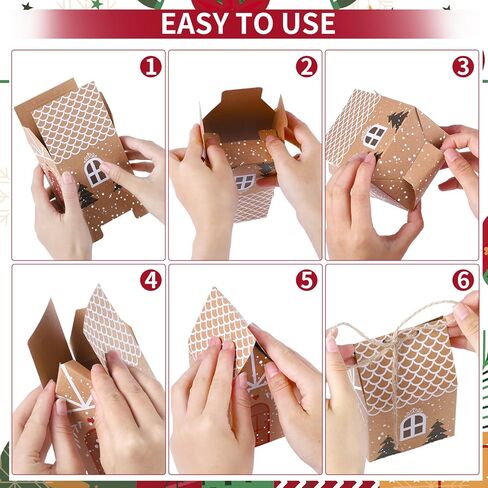 EASY TO USE

1

2

3

4

5

6