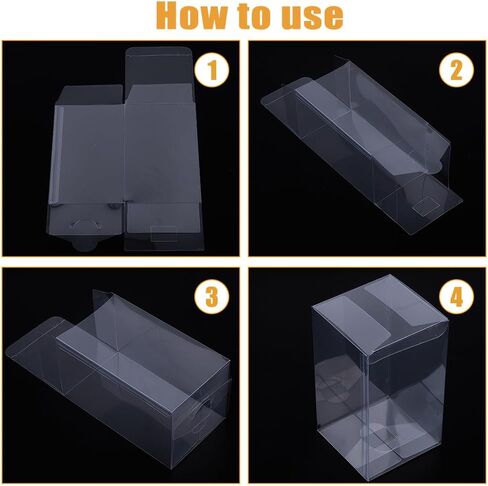 How to use

1

2

3

4