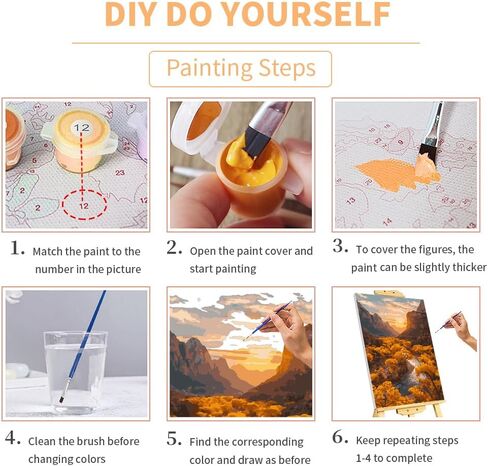 DIY DO YOURSELF

Painting Steps

12

12

1. Match the paint to the number in the picture

2. Open the paint cover and start painting

3. To cover the figures, the paint can be slightly thicker

4. Clean the brush before changing colors

5. Find the corresponding color and draw as before

6. Keep repeating steps 1-4 to complete