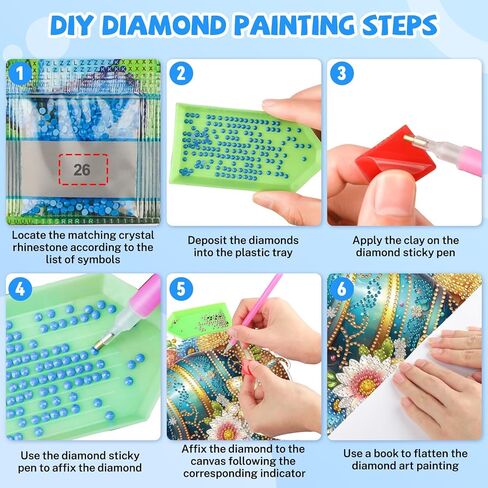 DIY DIAMOND PAINTING STEPS

1

26

Locate the matching crystal rhinestone according to the list of symbols

2

Deposit the diamonds into the plastic tray

3

Apply the clay on the diamond sticky pen

4

Use the diamond sticky pen to affix the diamond

5

Affix the diamond to the canvas following the corresponding indicator

6

Use a book to flatten the diamond art painting