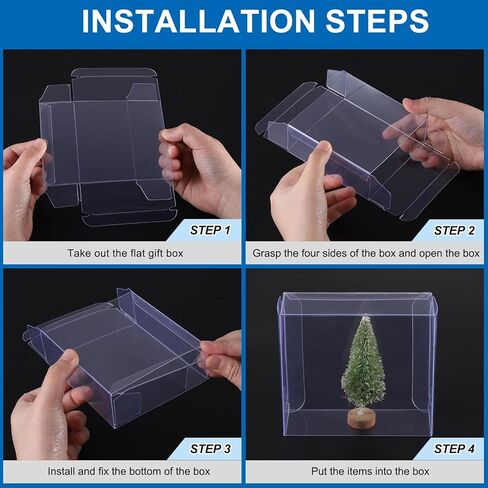 INSTALLATION STEPS

STEP 1

Take out the flat gift box

STEP 2

Grasp the four sides of the box and open the box

STEP 3

Install and fix the bottom of the box

STEP 4

Put the items into the box