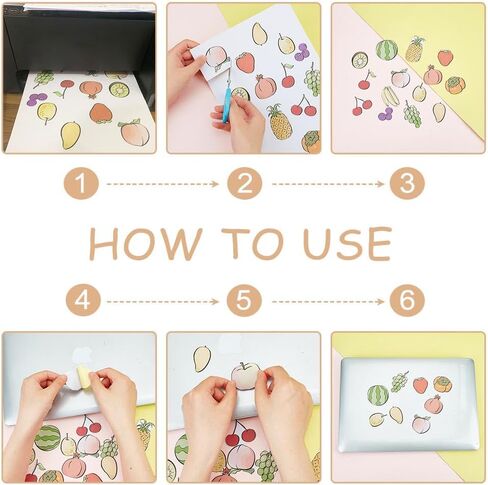 1 2 3

HOW TO USE

4 5 6