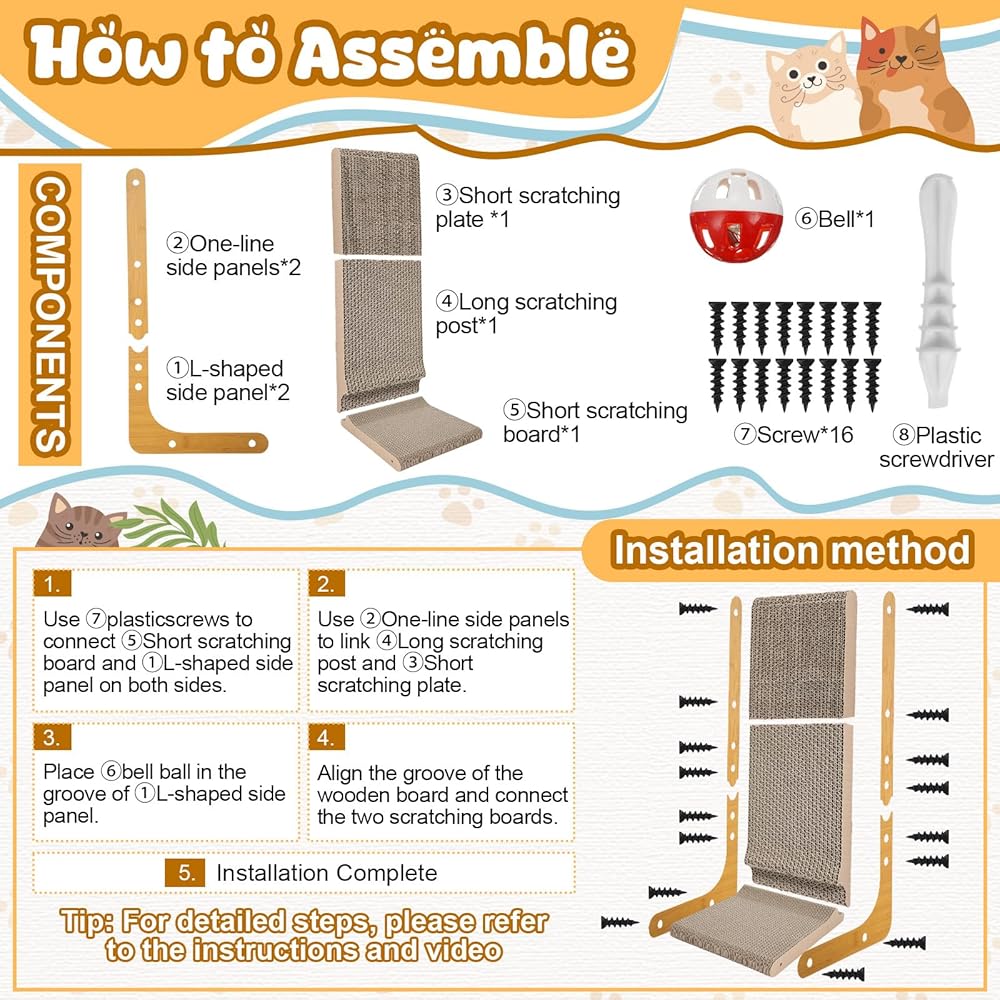 How to Assemble

COMPONENTS

②One-line side panels*2

①L-shaped side panel*2

③Short scratching plate *1

④Long scratching post*1

⑤Short scratching board*1

⑥Bell*1

⑦Screw*16

⑧Plastic screwdriver

Installation method

1.
Use ⑦plasticscrews to connect ⑤Short scratching board and ①L-shaped side panel on both sides.

2.
Use ②One-line side panels to link ④Long scratching post and ③Short scratching plate.

3.
Place ⑥bell ball in the groove of ①L-shaped side panel.

4.
Align the groove of the wooden board and connect the two scratching boards.

5. Installation Complete

Tip: For detailed steps, please refer to the instructions and video