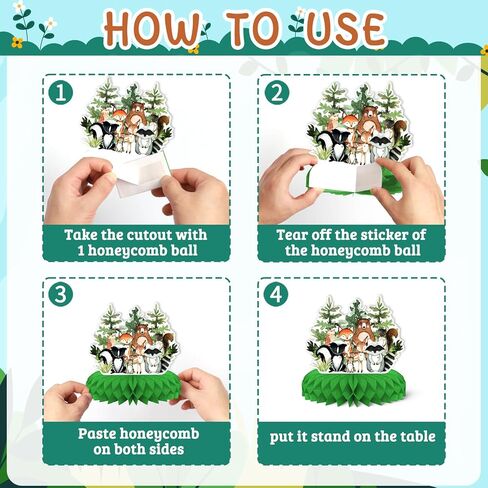 HOW TO USE

1

Take the cutout with 1 honeycomb ball

2

Tear off the sticker of the honeycomb ball

3

Paste honeycomb on both sides

4

put it stand on the table