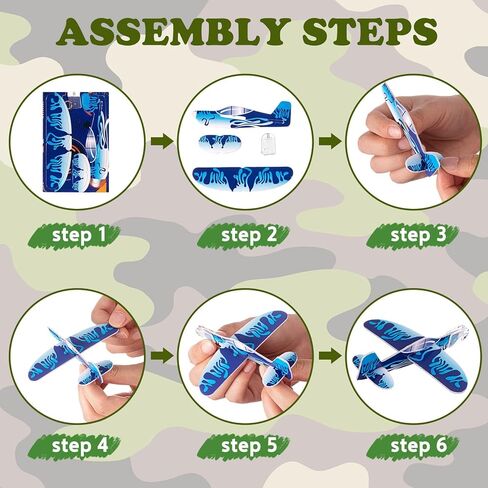 ASSEMBLY STEPS

step 1

step 2

step 3

step 4

step 5

step 6